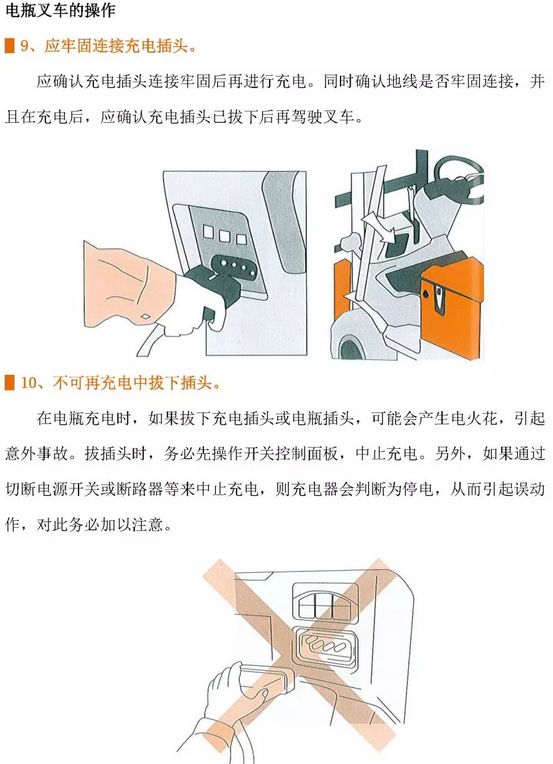 电瓶叉车的操作

9、应牢固连接充电插头。

应确认充电插头连接牢固后再进行充电。同时确认地线是否牢固连接，并且在充电后，应确认充电插头已拔下后再驾驶叉车。

10、不可再充电中拔下插头。

在电瓶充电时，如果拔下充电插头或电瓶插头，可能会产生电火花，引起意外事故。拔插头时，务必先操作开关控制面板，中止充电。另外，如果通过切断电源开关或断路器等来中止充电，则充电器会判断为停电，从而引起误动作，对此务必加以注意。