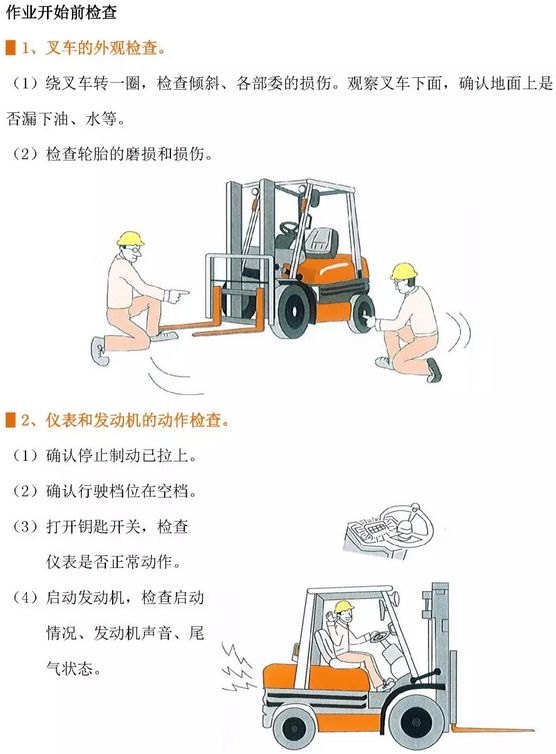 作业开始前检查

1、叉车的外观检查。

（1）绕叉车转一圈，检查倾斜、各部委的损伤。观察叉车下面，确认地面上是否漏下油、水等。

（2）检查轮胎的磨损和损伤。

2、仪表和发动机的动作检查。

（1）确认停止制动已拉上。

（2）确认行驶档位在空档。

（3）打开钥匙开关，检查仪表是否正常动作。

（4）启动发动机，检查启动情况、发动机声音、尾气状态。