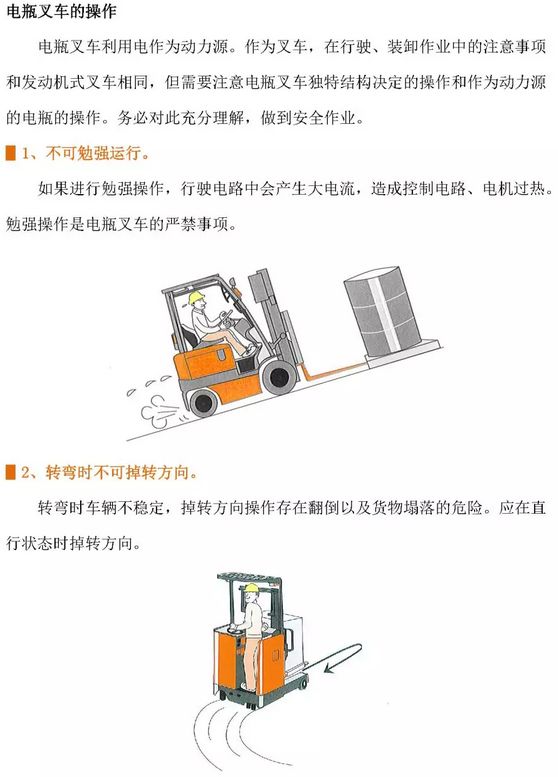 电瓶叉车的操作

电瓶叉车利用电作为动力源。作为叉车，在行驶、装卸作业中的注意事项和发动机式叉车相同，但需要注意电瓶叉车独特结构决定的操作和作为动力源的电瓶的操作。务必对此充分理解，做到安全作业。

1、不可勉强运行。

如果进行勉强操作，行驶电路中会产生大电流，造成控制电路、电机过热。勉强操作是电瓶叉车的严禁事项。

2、转弯时不可掉转方向。

转弯时车辆不稳定，掉转方向操作存在翻倒以及货物塌落的危险。应在直行状态时掉转方向。