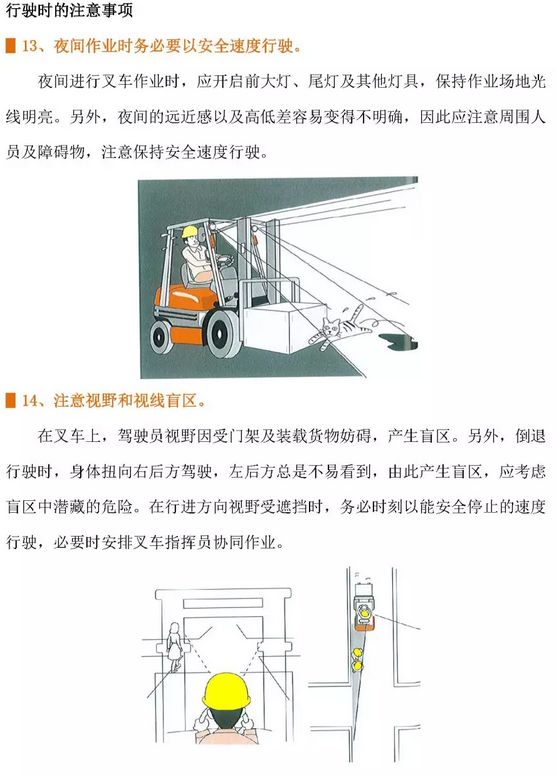 行驶时的注意事项

13、夜间作业时务必要以安全速度行驶。

夜间进行叉车作业时，应开启前大灯、尾灯及其他灯具，保持作业场地光线明亮。另外，夜间的远近感以及高低差容易变得不明确，因此应注意周围人员及障碍物，注意保持安全速度行驶。

14、注意视野和视线盲区。

在叉车上，驾驶员视野因受门架及装载货物妨碍，产生盲区。另外，倒退行驶时，身体扭向右后方驾驶，左后方总是不易看到，由此产生盲区，应考虑盲区中潜藏的危险。在行进方向视野受遮挡时，务必时刻以能安全停止的速度行驶，必要时安排叉车指挥员协同作业。