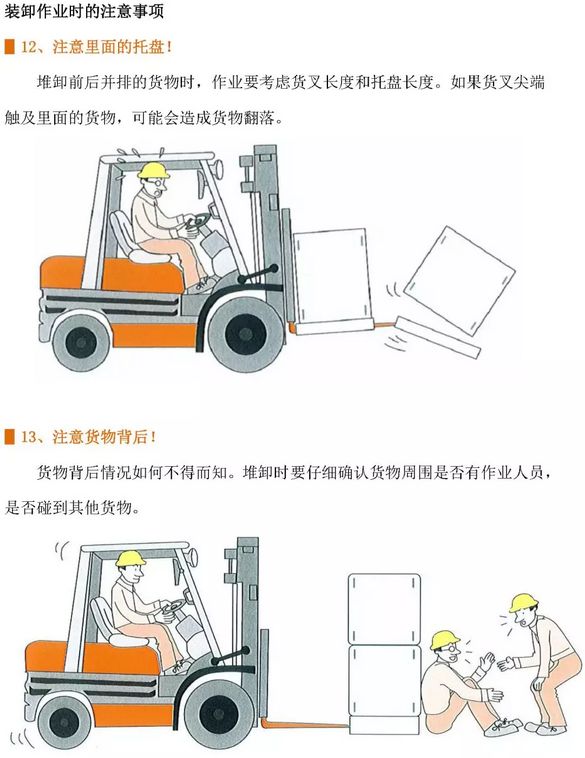 装卸作业时的注意事项

12、注意里面的托盘！

堆卸前后并排的货物时，作业要考虑货叉长度和托盘长度。如果货叉尖端触及里面的货物，可能会造成货物翻落。

13、注意货物背后！

货物背后情况如何不得而知。堆卸时要仔细确认货物周围是否有作业人员，是否碰到其他货物。