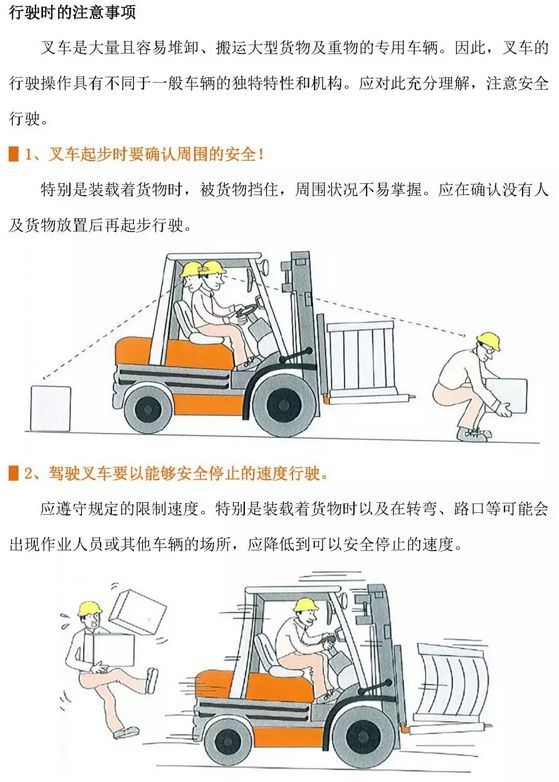 行驶时的注意事项

叉车是大量且容易堆卸、搬运大型货物及重物的专用车辆。因此，叉车的行驶操作具有不同于一般车辆的独特特性和机构。应对此充分理解，注意安全行驶。

1、叉车起步时要确认周围的安全！

特别是装载着货物时，被货物挡住，周围状况不易掌握。应在确认没有人及货物放置后再起步行驶。

2、驾驶叉车要以能够安全停止的速度行驶。

应遵守规定的限制速度。特别是装载着货物时以及在转弯、路口等可能会出现作业人员或其他车辆的场所，应降低到可以安全停止的速度。