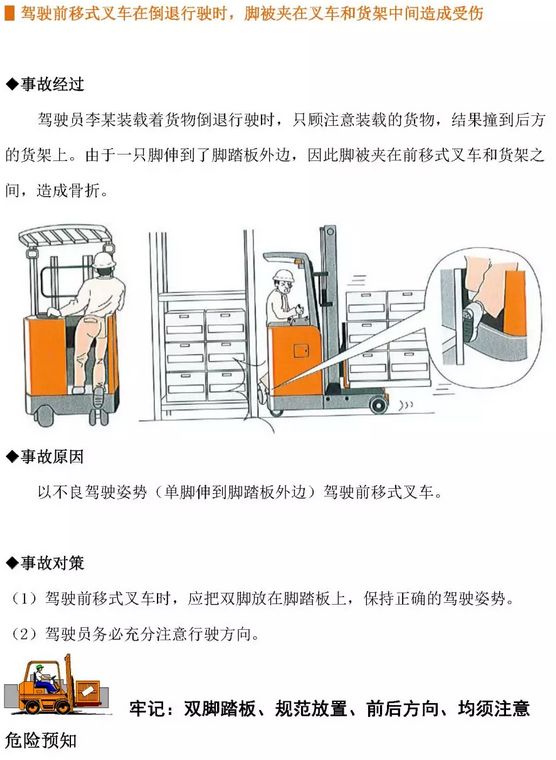 驾驶前移式叉车在倒退行驶时，脚被夹在叉车和货架中间造成受伤

◆事故经过

驾驶员李某装载着货物倒退行驶时，只顾注意装载的货物，结果撞到后方的货架上。由于一只脚伸到了脚踏板外边，因此脚被夹在前移式叉车和货架之间，造成骨折。

◆事故原因

以不良驾驶姿势（单脚伸到脚踏板外边）驾驶前移式叉车。

◆事故对策

（1）驾驶前移式叉车时，应把双脚放在脚踏板上，保持正确的驾驶姿势。

（2）驾驶员务必充分注意行驶方向。

牢记：双脚踏板、规范放置、前后方向、均须注意

危险预知