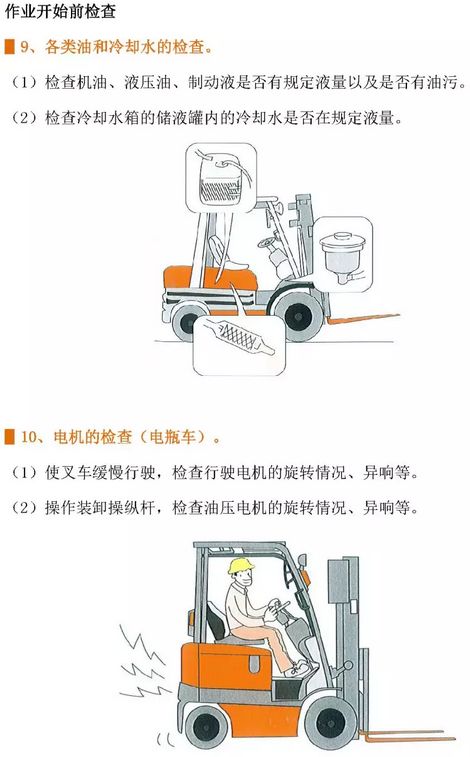 作业开始前检查

9、各类油和冷却水的检查。

（1）检查机油、液压油、制动液是否有规定液量以及是否有油污。

（2）检查冷却水箱的储液罐内的冷却水是否在规定液量。

10、电机的检查（电瓶车）。

（1）使叉车缓慢行驶，检查行驶电机的旋转情况、异响等。

（2）操作装卸操纵杆，检查油压电机的旋转情况、异响等。