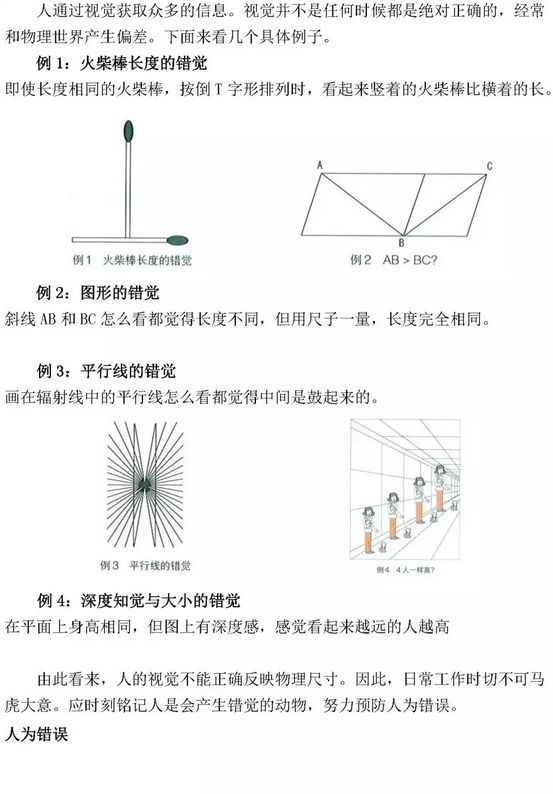 人通过视觉获取众多的信息。视觉并不是任何时候都是绝对正确的，经常和物理世界产生偏差。下面来看几个具体例子。

例 1：火柴棒长度的错觉

即使长度相同的火柴棒，按倒 T 字形排列时，看起来竖着的火柴棒比横着的长。

例1　火柴棒长度的错觉

A　C　B

例2　AB > BC?

例 2：图形的错觉

斜线 AB 和 BC 怎么看都觉得长度不同，但用尺子一量，长度完全相同。

例 3：平行线的错觉

画在辐射线中的平行线怎么看都觉得中间是鼓起来的。

例3　平行线的错觉

例4　4人一样高?

例 4：深度知觉与大小的错觉

在平面上身高相同，但图上有深度感，感觉看起来越远的人越高

由此看来，人的视觉不能正确反映物理尺寸。因此，日常工作时切不可马虎大意。应时刻铭记人是会产生错觉的动物，努力预防人为错误。

人为错误