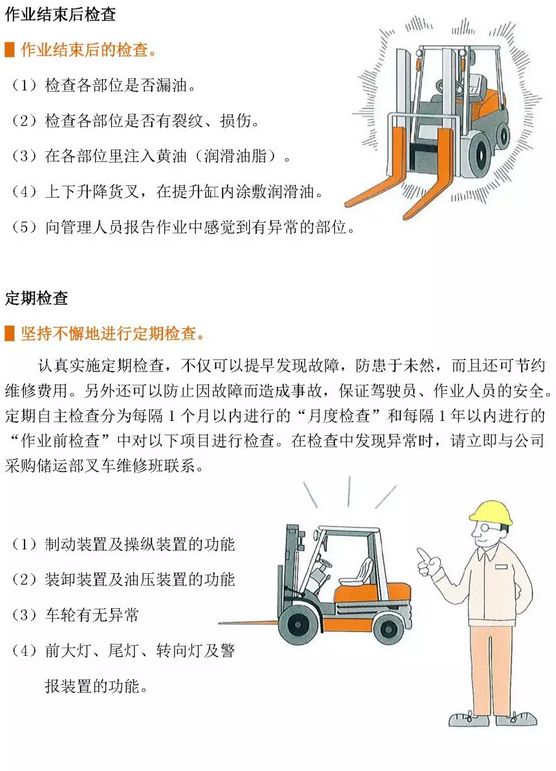 作业结束后检查

作业结束后的检查。

（1）检查各部位是否漏油。

（2）检查各部位是否有裂纹、损伤。

（3）在各部位里注入黄油（润滑油脂）。

（4）上下升降货叉，在提升缸内涂敷润滑油。

（5）向管理人员报告作业中感觉到有异常的部位。

定期检查

坚持不懈地进行定期检查。

认真实施定期检查，不仅可以提早发现故障，防患于未然，而且还可节约维修费用。另外还可以防止因故障而造成事故，保证驾驶员、作业人员的安全。定期自主检查分为每隔 1 个月以内进行的“月度检查”和每隔 1 年以内进行的“作业前检查”中对以下项目进行检查。在检查中发现异常时，请立即与公司采购储运部叉车维修班联系。

（1）制动装置及操纵装置的功能

（2）装卸装置及油压装置的功能

（3）车轮有无异常

（4）前大灯、尾灯、转向灯及警报装置的功能。