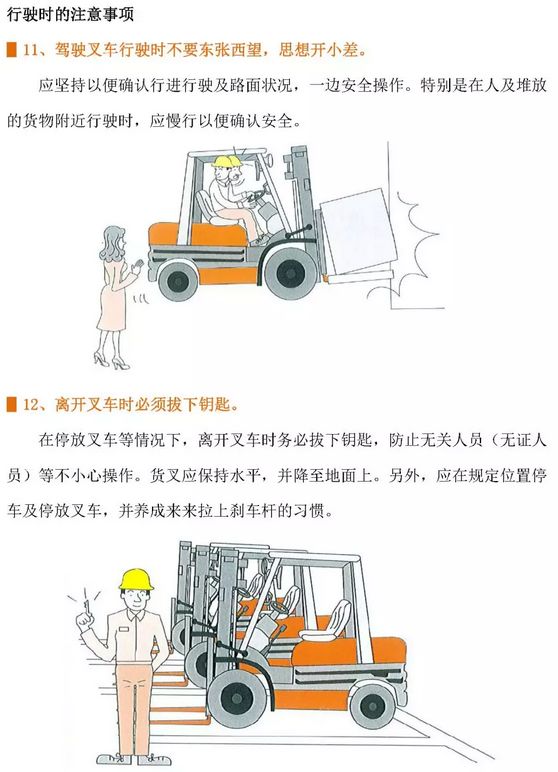 行驶时的注意事项

11、驾驶叉车行驶时不要东张西望，思想开小差。

应坚持以便确认行进行驶及路面状况，一边安全操作。特别是在人及堆放的货物附近行驶时，应慢行以便确认安全。

12、离开叉车时必须拔下钥匙。

在停放叉车等情况下，离开叉车时务必拔下钥匙，防止无关人员（无证人员）等不小心操作。货叉应保持水平，并降至地面上。另外，应在规定位置停车及停放叉车，并养成来来拉上刹车杆的习惯。