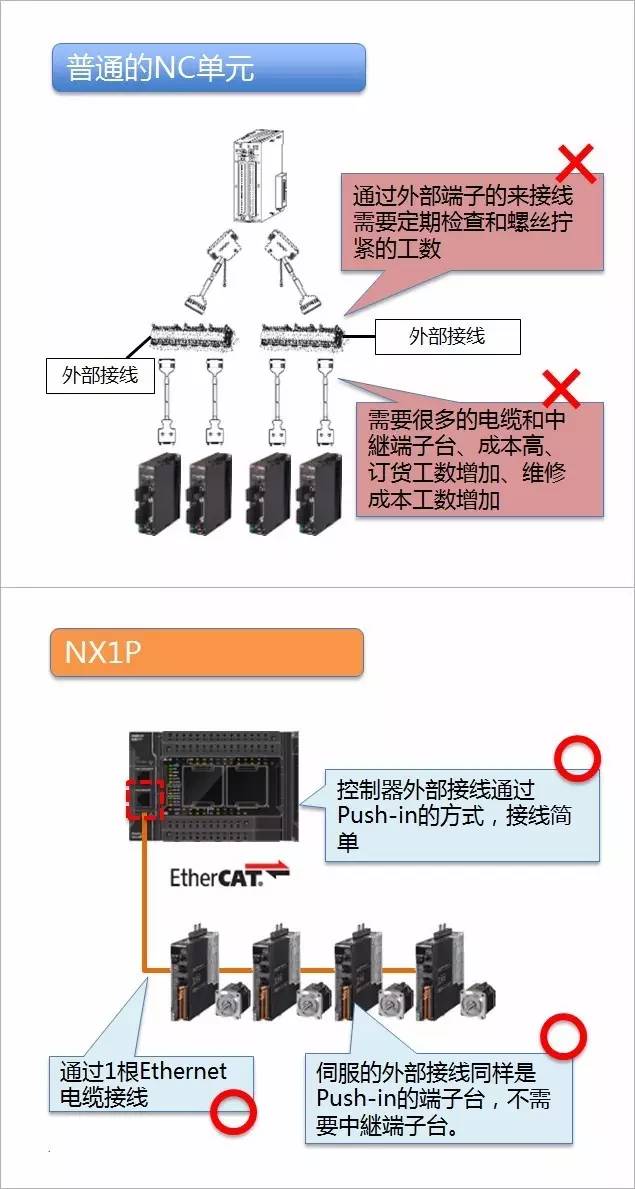 普通的NC单元

通过外部端子的来接线需要定期检查和螺丝拧紧的工数

外部接线

外部接线

需要很多的电缆和中继端子台、成本高、订货工数增加、维修成本工数增加

NX1P

控制器外部接线通过Push-in的方式，接线简单

EtherCAT

通过1根Ethernet电缆接线

伺服的外部接线同样是Push-in的端子台，不需要中继端子台。