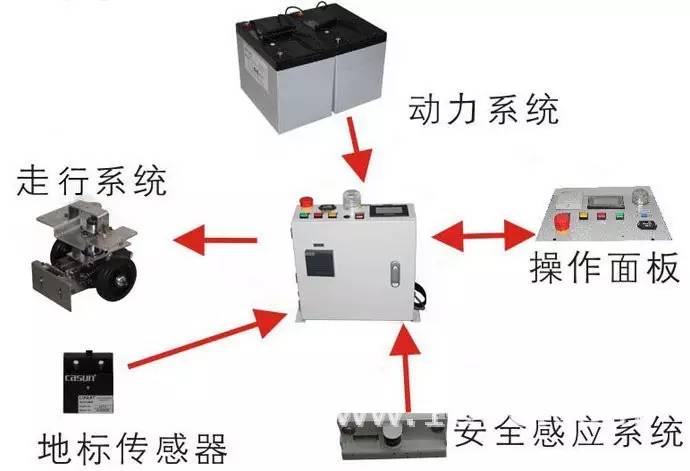 动力系统

走行系统

操作面板

casun

地标传感器

安全感应系统